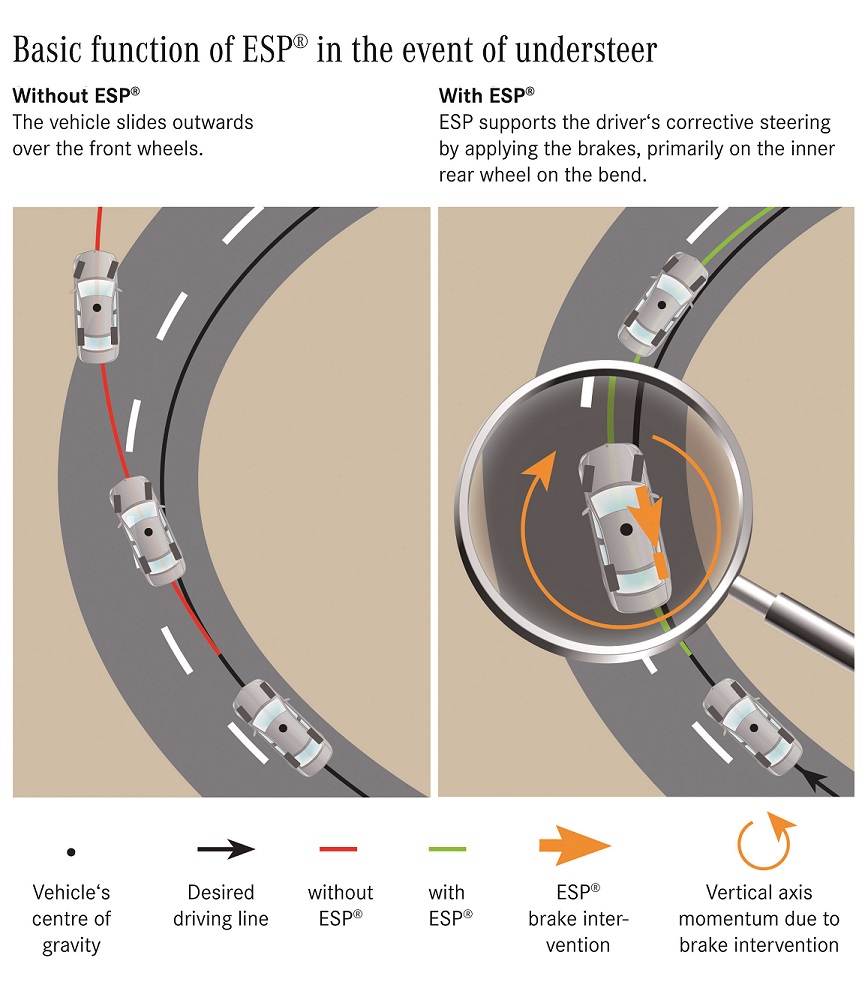 Basic function of ESP® in the event of understeer

Without ESP®
The vehicle slides outwards over the front wheels.

With ESP®
ESP supports the driver‘s corrective steering by applying the brakes, primarily on the inner rear wheel on the bend.

Vehicle‘s centre of gravity

Desired driving line

without ESP®

with ESP®

ESP® brake intervention

Vertical axis momentum due to brake intervention